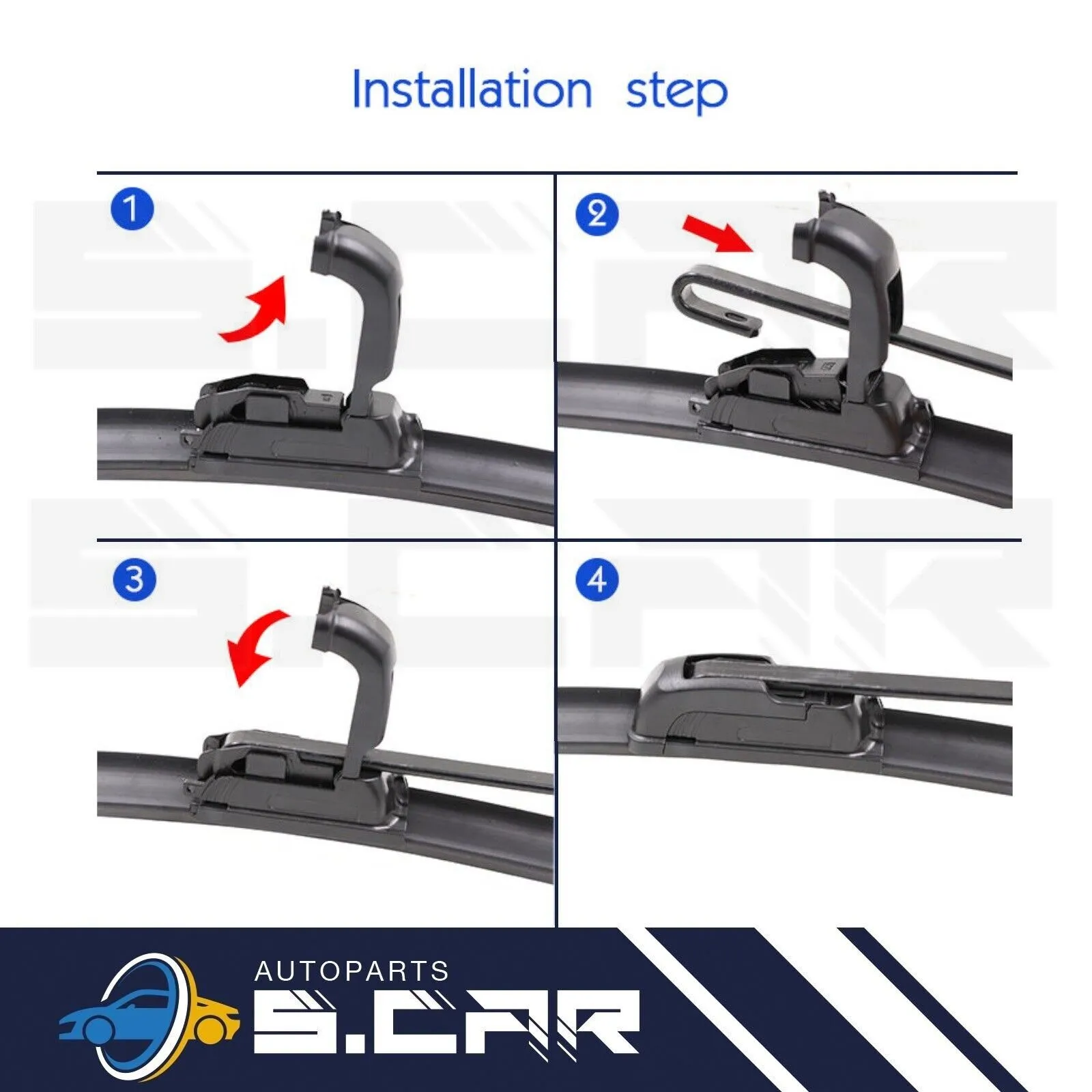 Installation step

1

2

3

4

AUTOPARTS
S.CAR